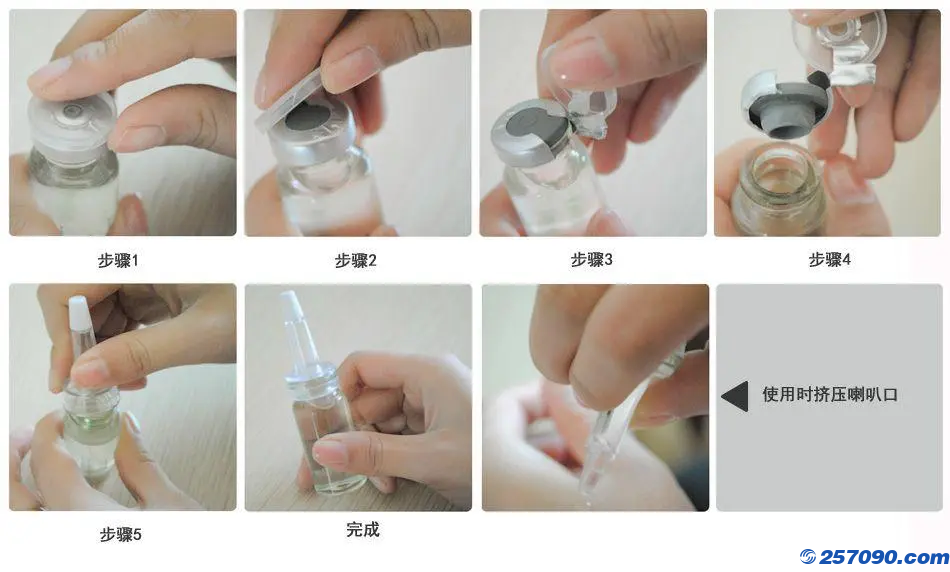 步骤1

步骤2

步骤3

步骤4

步骤5

完成

使用时挤压喇叭口

257090.com